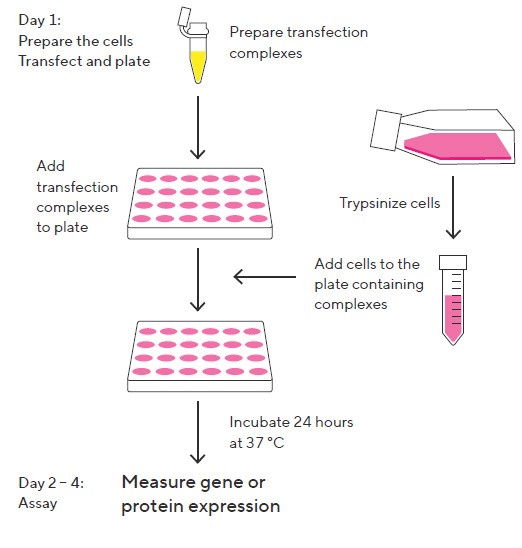 Day 1:
Prepare the cells
Transfect and plate

Prepare transfection complexes

Add transfection complexes to plate

Trypsinize cells

Add cells to the plate containing complexes

Incubate 24 hours at 37 °C

Day 2 – 4:
Assay

Measure gene or protein expression